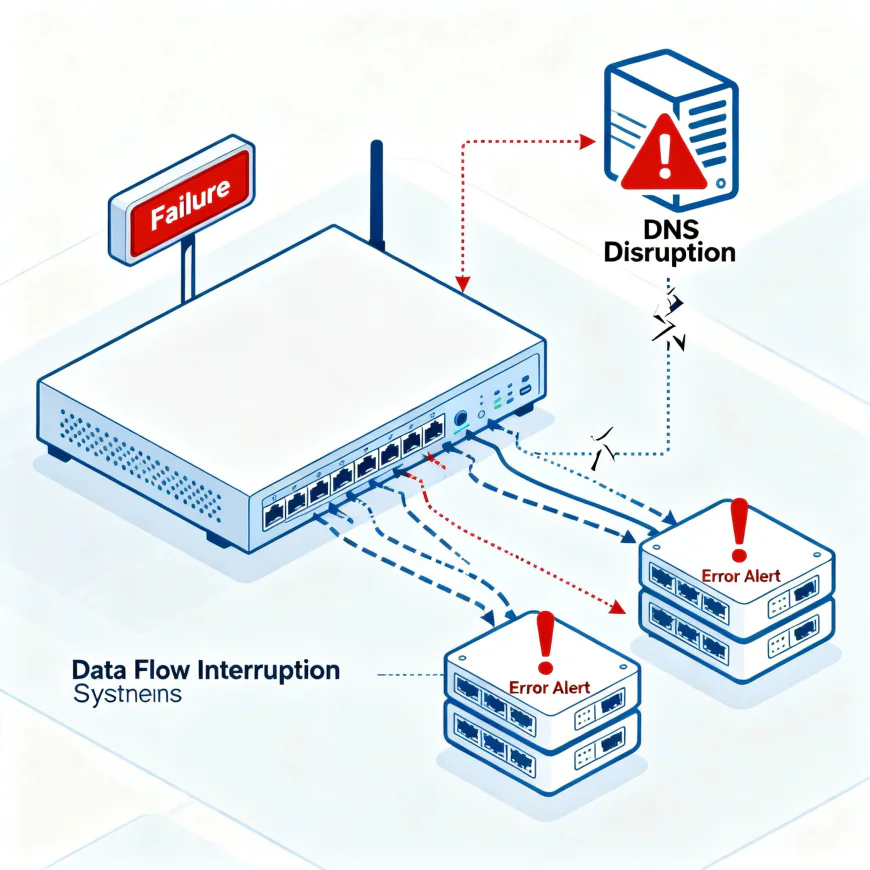 Failure

DNS Disruption

Error Alert

Data Flow Interruption
Systneins

Error Alert